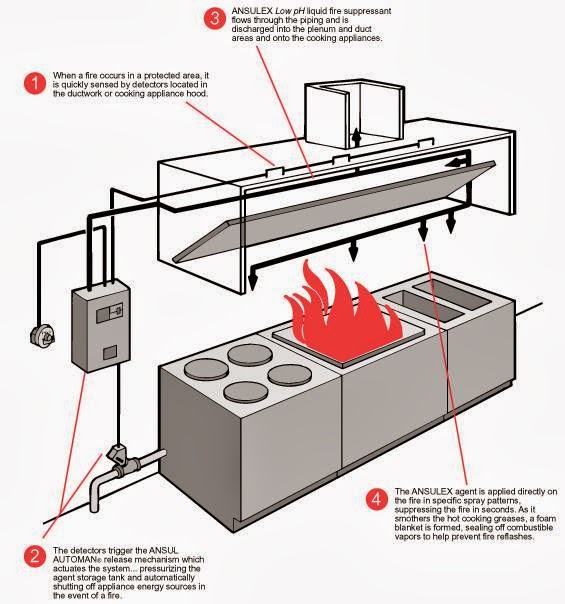 3 ANSULEX Low pH liquid fire suppressant flows through the piping and is discharged into the plenum and duct areas and onto the cooking appliances.

1 When a fire occurs in a protected area, it is quickly sensed by detectors located in the ductwork or cooking appliance hood.

4 The ANSULEX agent is applied directly on the fire in specific spray patterns, suppressing the fire in seconds. As it smothers the hot cooking greases, a foam blanket is formed, sealing off combustible vapors to help prevent fire reflashes.

2 The detectors trigger the ANSUL AUTOMAN® release mechanism which actuates the system... pressurizing the agent storage tank and automatically shutting off appliance energy sources in the event of a fire.